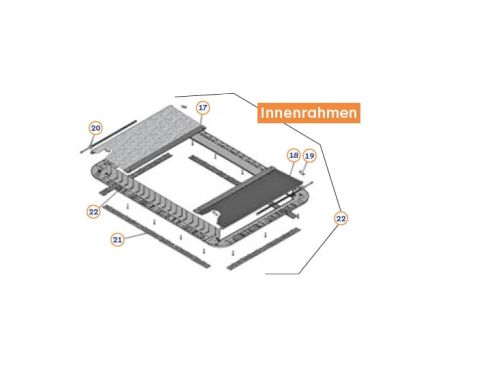 Innenrahmen

17

20

18

19

22

22

21