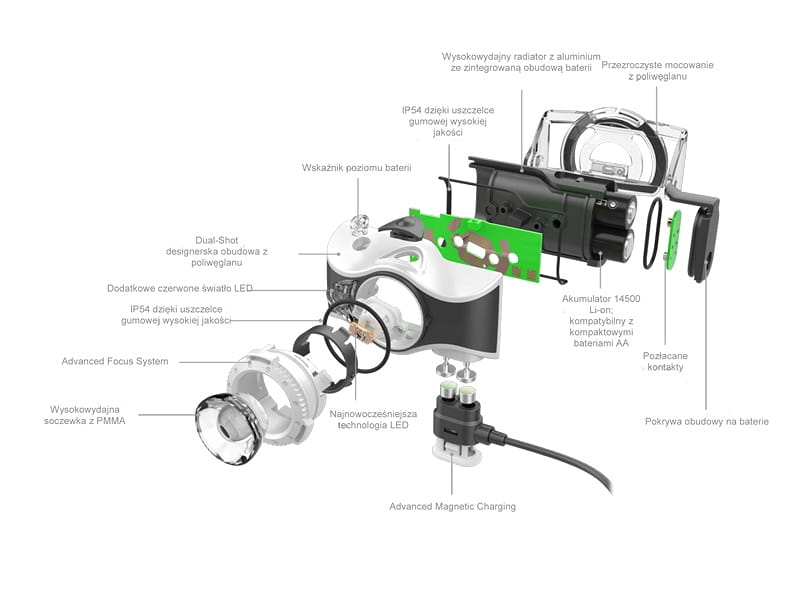 Wysokowydajny radiator z aluminium ze zintegrowaną obudową baterii

Przezroczyste mocowanie z poliwęglanu

IP54 dzięki uszczelce gumowej wysokiej jakości

Wskaźnik poziomu baterii

Dual-Shot designerska obudowa z poliwęglanu

Dodatkowe czerwone światło LED

IP54 dzięki uszczelce gumowej wysokiej jakości

Advanced Focus System

Wysokowydajna soczewka z PMMA

Najnowocześniejsza technologia LED

Akumulator 14500 Li-on; kompatybilny z kompaktowymi bateriami AA

Pozłacane kontakty

Pokrywa obudowy na baterie

Advanced Magnetic Charging