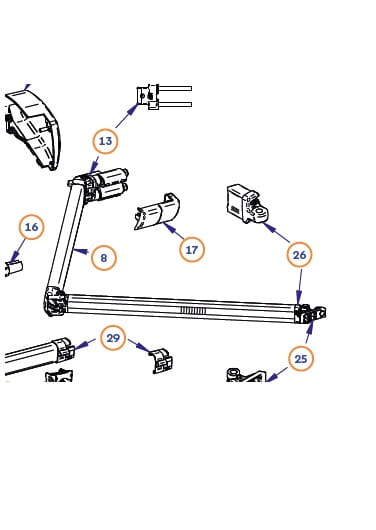 13
16
8
17
26
29
25