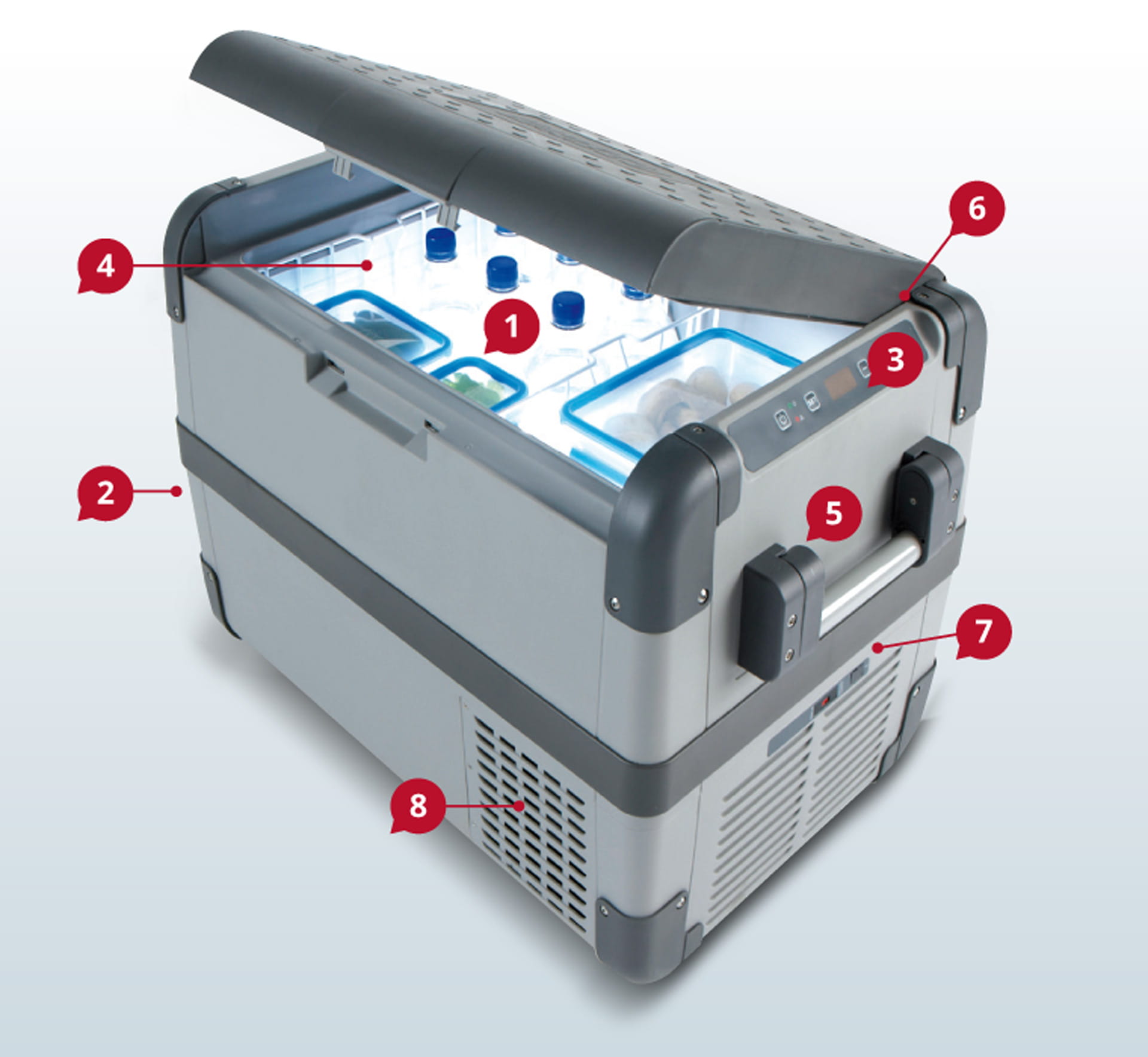 6
4
1
3
2
5
7
8